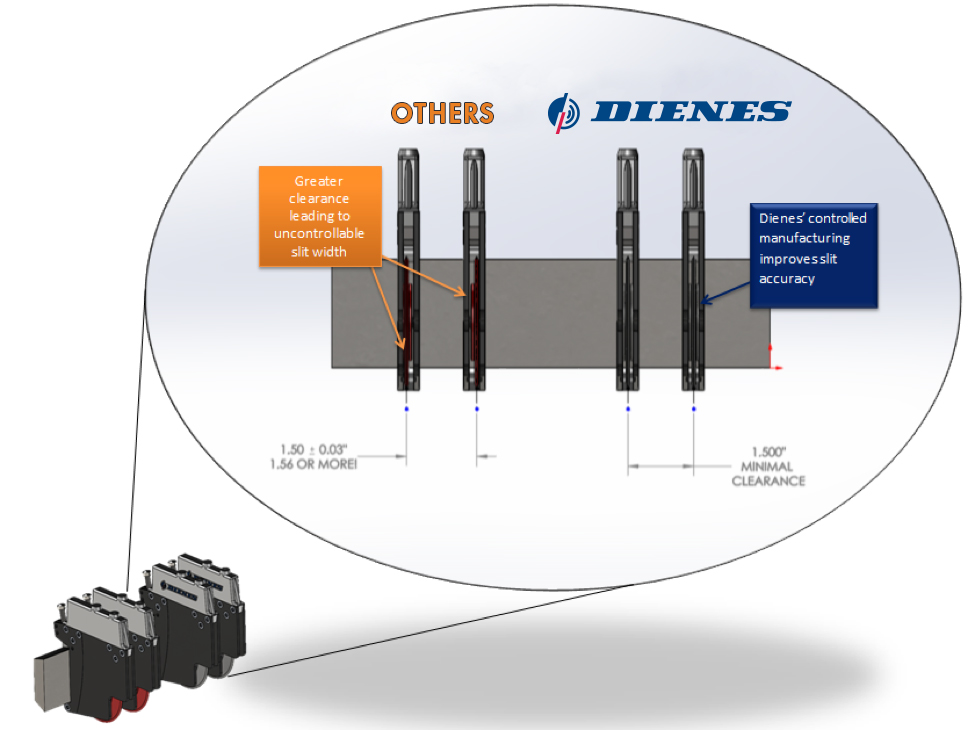 OTHERS

DIENES

Greater clearance leading to uncontrollable slit width

Dienes' controlled manufacturing improves slit accuracy

1.50 ± 0.03"
1.56 OR MORE!

1.500"
MINIMAL CLEARANCE